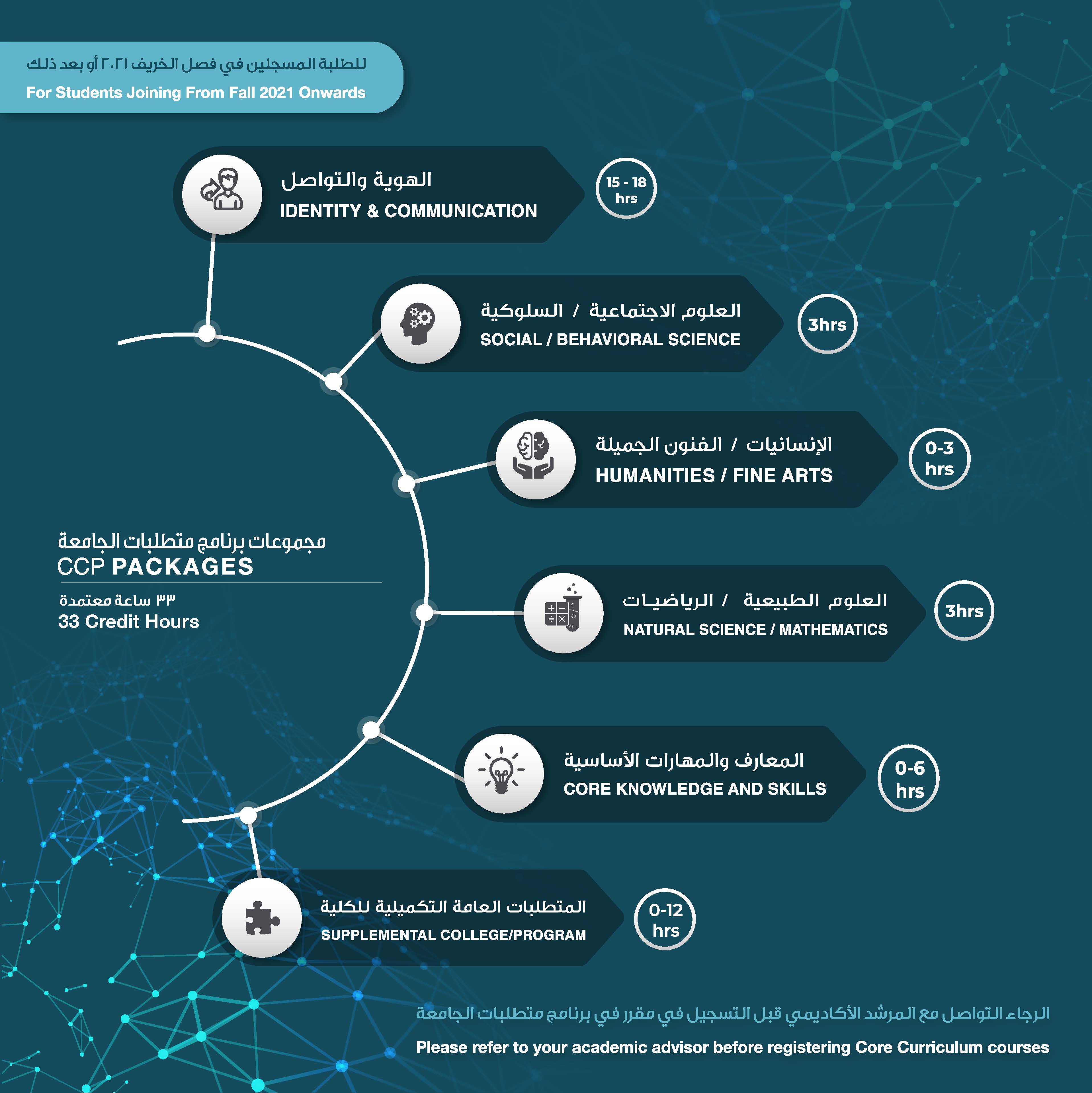 للطلبة المسجلين في فصل الخريف ٢٠٢١ أو بعد ذلك
For Students Joining From Fall 2021 Onwards

الهوية والتواصل
IDENTITY & COMMUNICATION
15 - 18 hrs

العلوم الاجتماعية / السلوكية
SOCIAL / BEHAVIORAL SCIENCE
3hrs

الإنسانيات / الفنون الجميلة
HUMANITIES / FINE ARTS
0-3 hrs

مجموعات برنامج متطلبات الجامعة
CCP PACKAGES
٣٣ ساعة معتمدة
33 Credit Hours

العلوم الطبيعية / الرياضيات
NATURAL SCIENCE / MATHEMATICS
3hrs

المعارف والمهارات الأساسية
CORE KNOWLEDGE AND SKILLS
0-6 hrs

المتطلبات العامة التكميلية للكلية
SUPPLEMENTAL COLLEGE/PROGRAM
0-12 hrs

الرجاء التواصل مع المرشد الأكاديمي قبل التسجيل في مقرر في برنامج متطلبات الجامعة
Please refer to your academic advisor before registering Core Curriculum courses